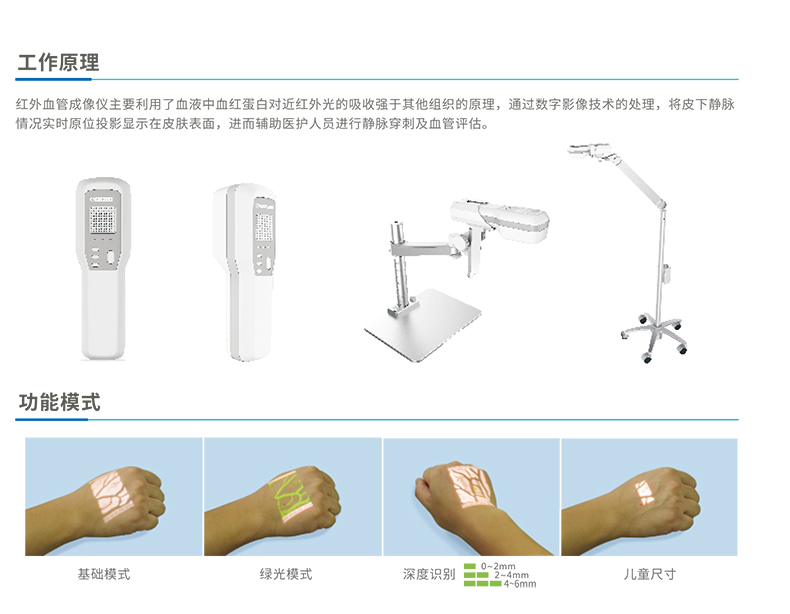 工作原理

红外血管成像仪主要利用了血液中血红蛋白对近红外光的吸收强于其他组织的原理，通过数字影像技术的处理，将皮下静脉情况实时原位投影显示在皮肤表面，进而辅助医护人员进行静脉穿刺及血管评估。

功能模式

基础模式

绿光模式

深度识别 0~2mm 2~4mm 4~6mm

儿童尺寸